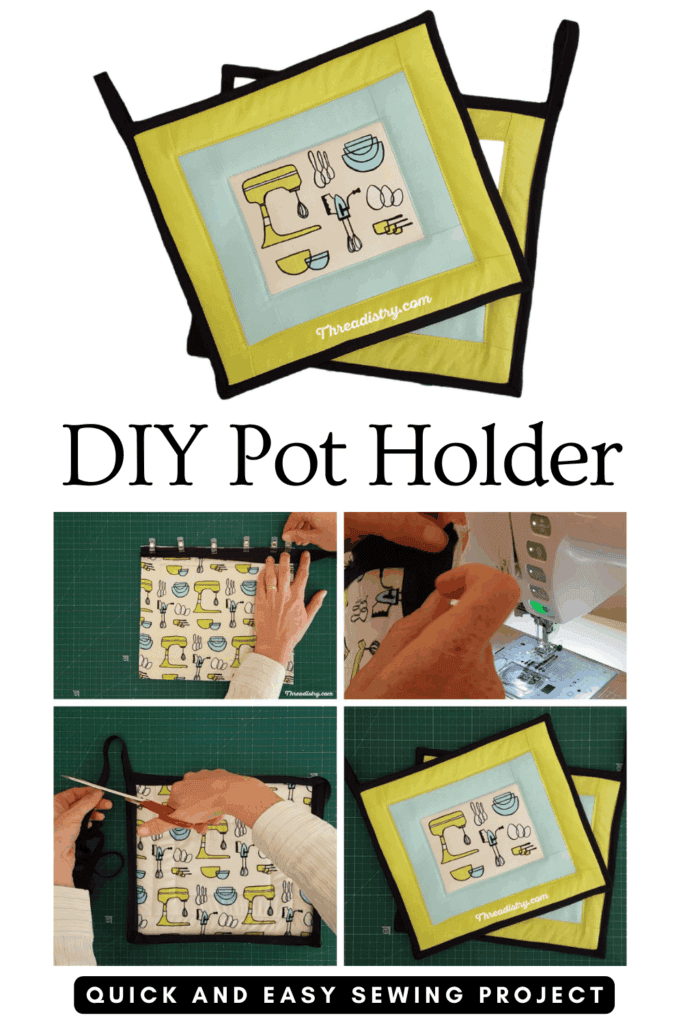 Threadistry.com

DIY Pot Holder

Threadistry.com

Threadistry.com

QUICK AND EASY SEWING PROJECT